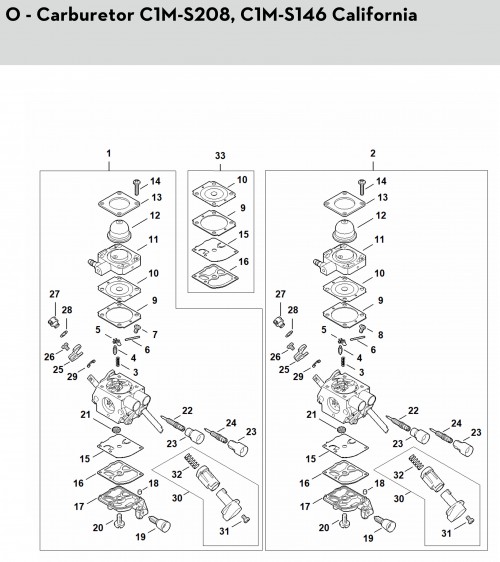 O - Carburetor C1M-S208, C1M-S146 California

1
14
13
12
11
10
9
27
28
5
7
6
26
4
25
29
3
21
22
24
23
23
15
32
16
18
30
17
20
19
31

33
10
9
15
16

2
14
13
12
11
10
9
27
28
5
8
6
26
4
25
29
3
21
22
24
23
23
15
32
16
18
30
17
20
19
31